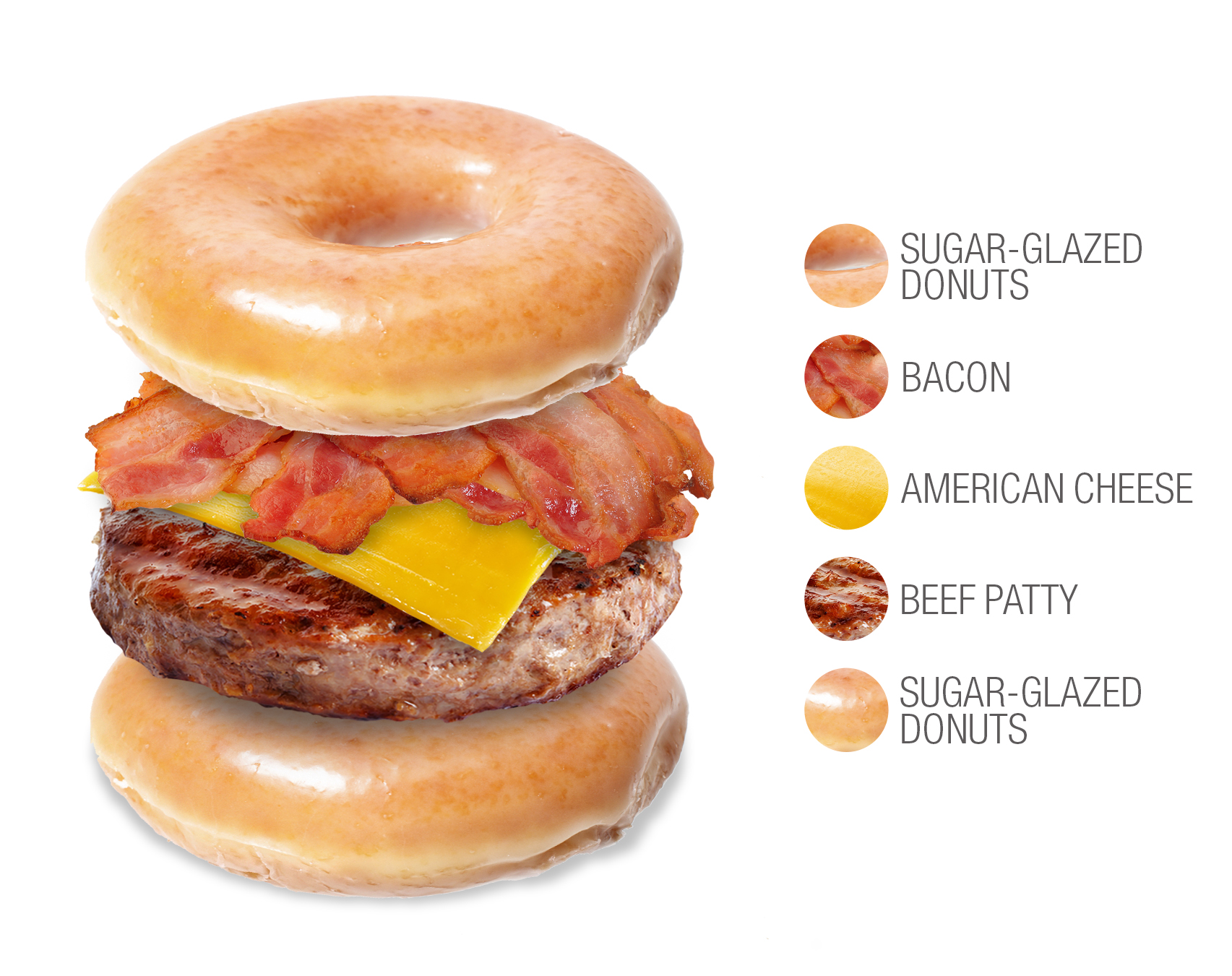 SUGAR-GLAZED DONUTS

BACON

AMERICAN CHEESE

BEEF PATTY

SUGAR-GLAZED DONUTS